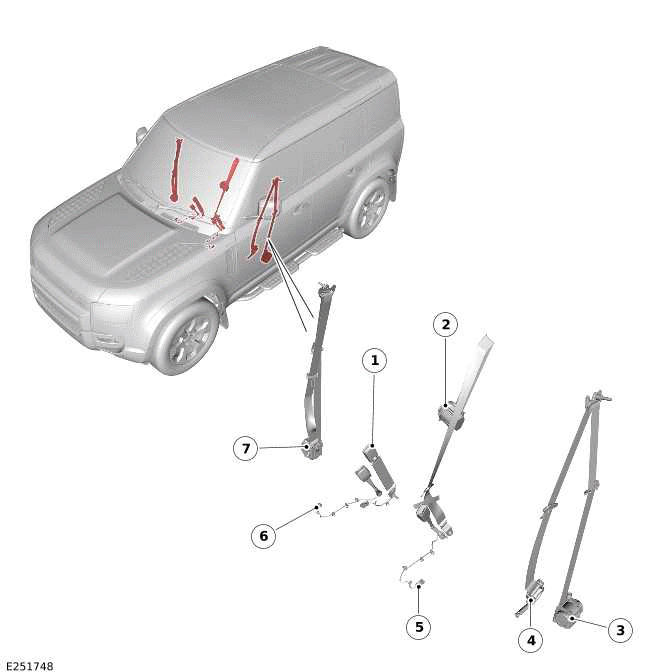 2
1
7
6
5
4
3
E251748